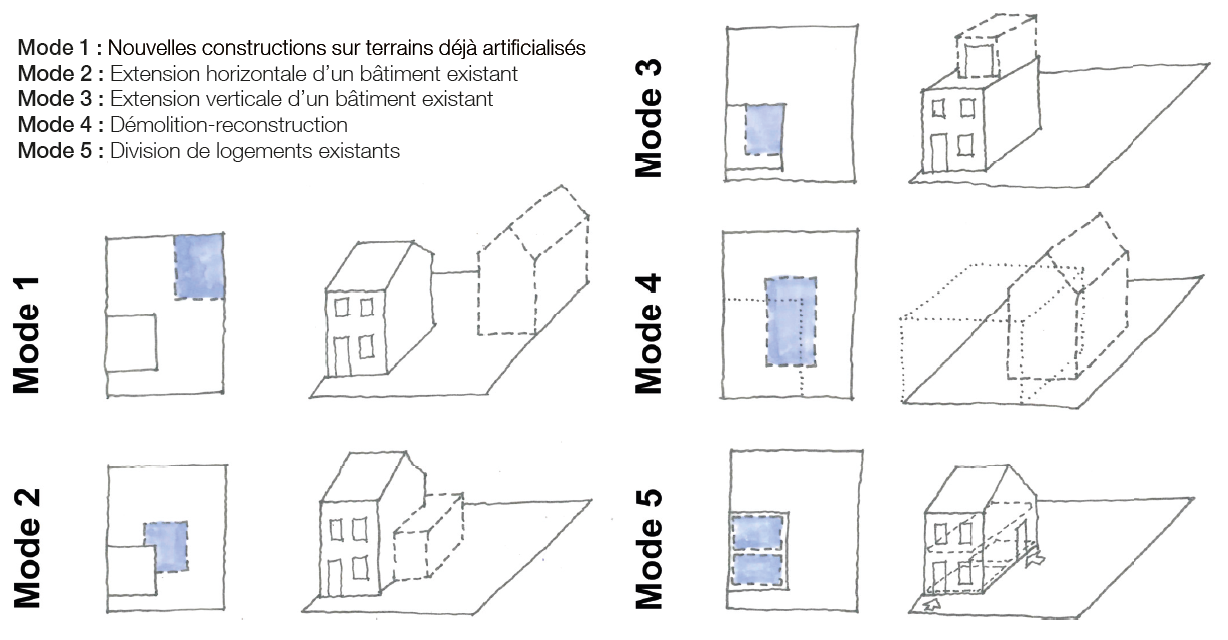 Mode 1 : Nouvelles constructions sur terrains déjà artificialisés
Mode 2 : Extension horizontale d'un bâtiment existant
Mode 3 : Extension verticale d'un bâtiment existant
Mode 4 : Démolition-reconstruction
Mode 5 : Division de logements existants

Mode 1

Mode 2

Mode 3

Mode 4

Mode 5